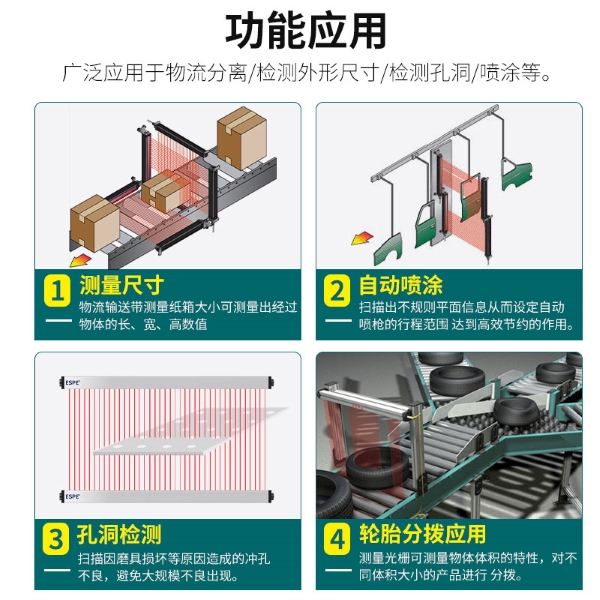 功能应用

广泛应用于物流分离/检测外形尺寸/检测孔洞/喷涂等。

1 测量尺寸
物流输送带测量纸箱大小可测量出经过物体的长、宽、高数值

2 自动喷涂
扫描出不规则平面信息从而设定自动喷枪的行程范围 达到高效节约的作用。

ESPE

ESPE

3 孔洞检测
扫描因磨具损坏等原因造成的冲孔不良，避免大规模不良出现。

4 轮胎分拨应用
测量光栅可测量物体体积的特性，对不同体积大小的产品进行 分拨。